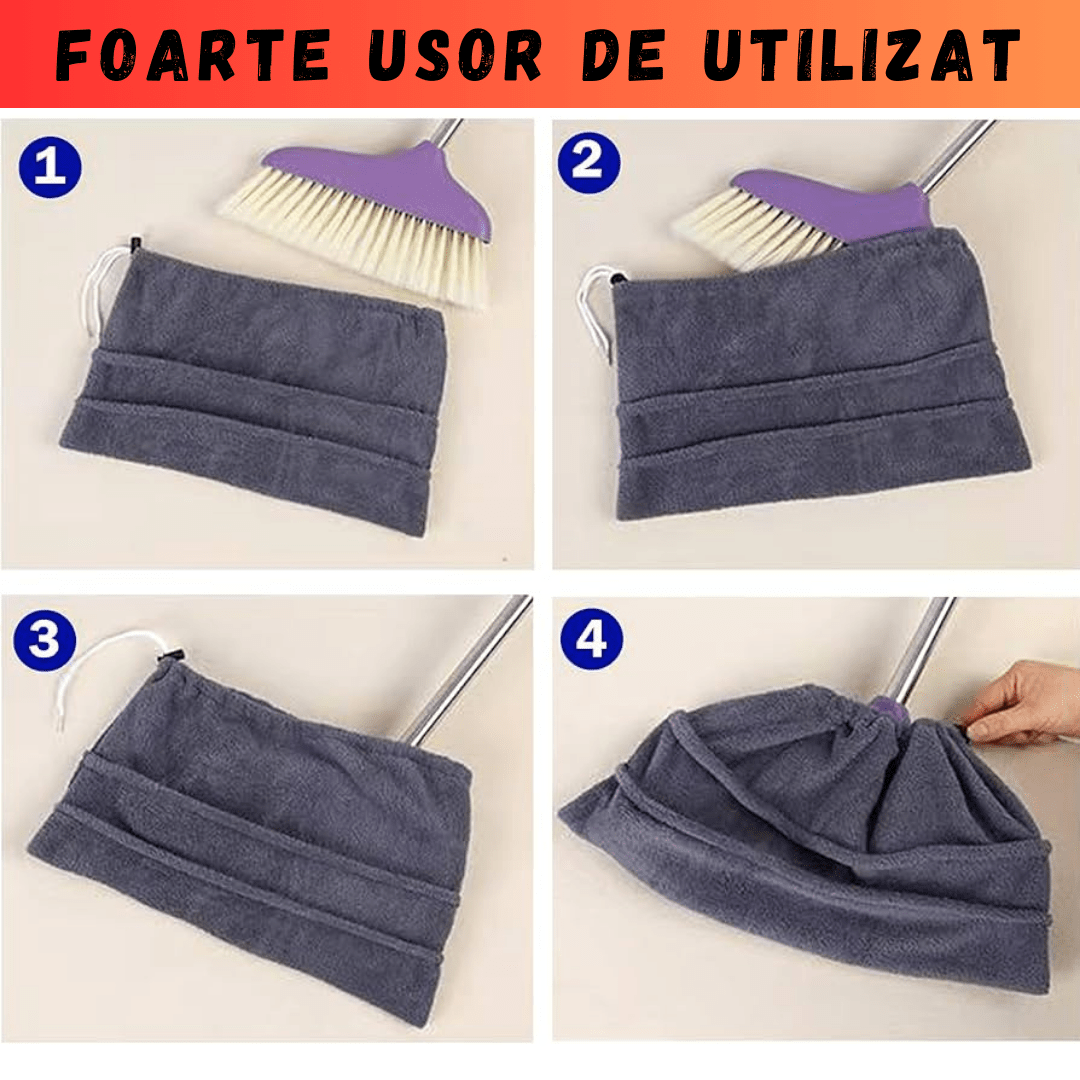 FOARTE USOR DE UTILIZAT

1

2

3

4