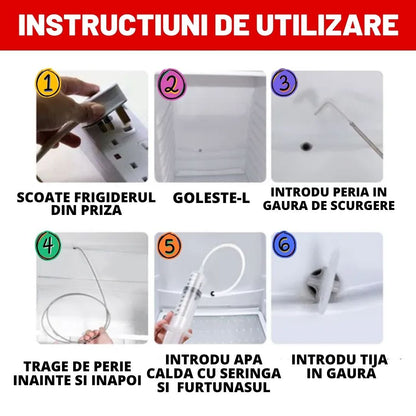 INSTRUCTIUNI DE UTILIZARE

1

SCOATE FRIGIDERUL DIN PRIZA

2

GOLESTE-L

3

INTRODU PERIA IN GAURA DE SCURGERE

4

TRAGE DE PERIE INAINTE SI INAPOI

5

INTRODU APA CALDA CU SERINGA SI FURTUNASUL

6

INTRODU TIJA IN GAURA