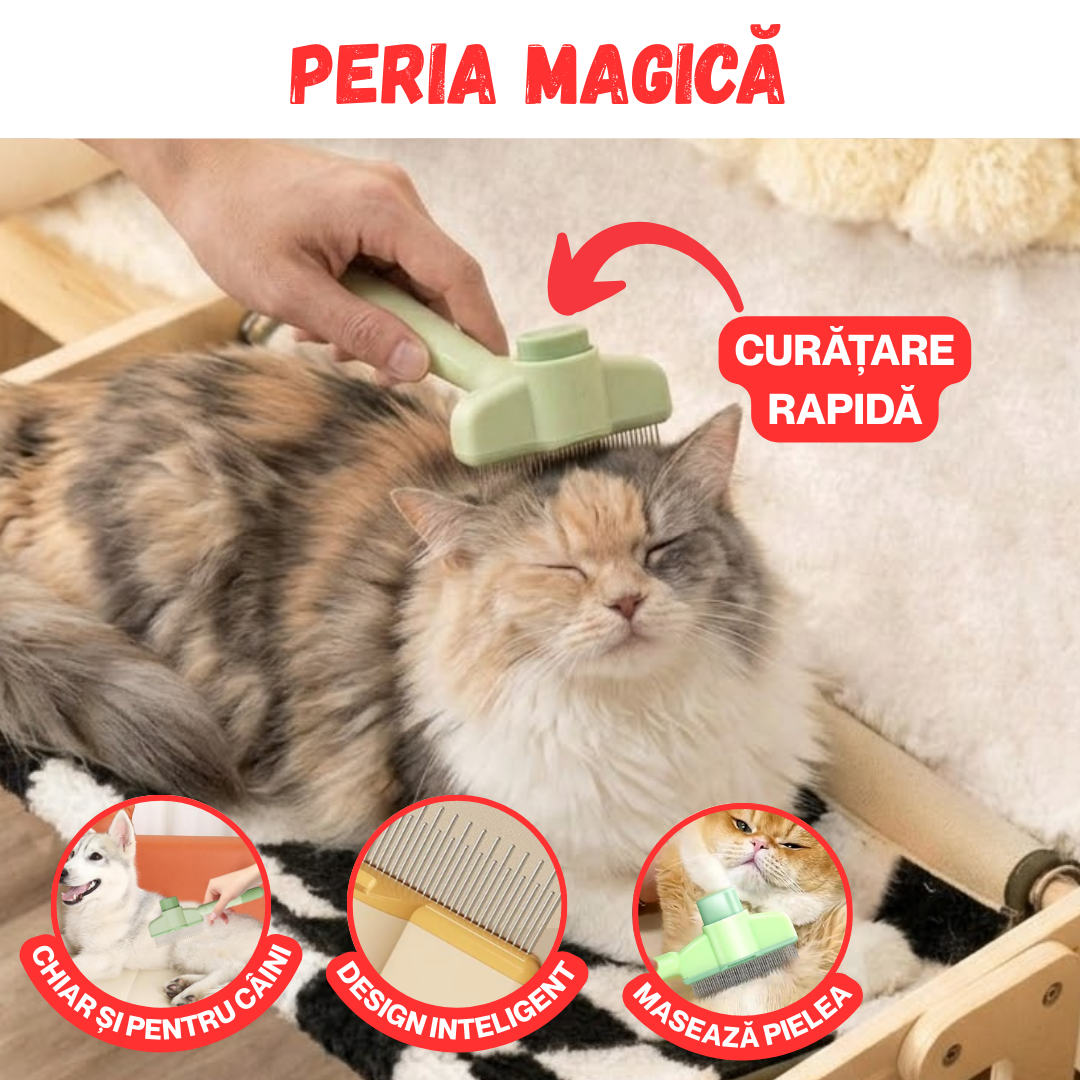 PERIA MAGICĂ

CURĂȚARE RAPIDĂ

CHIAR ȘI PENTRU CÂINI

DESIGN INTELIGENT

MASEAZĂ PIELEA