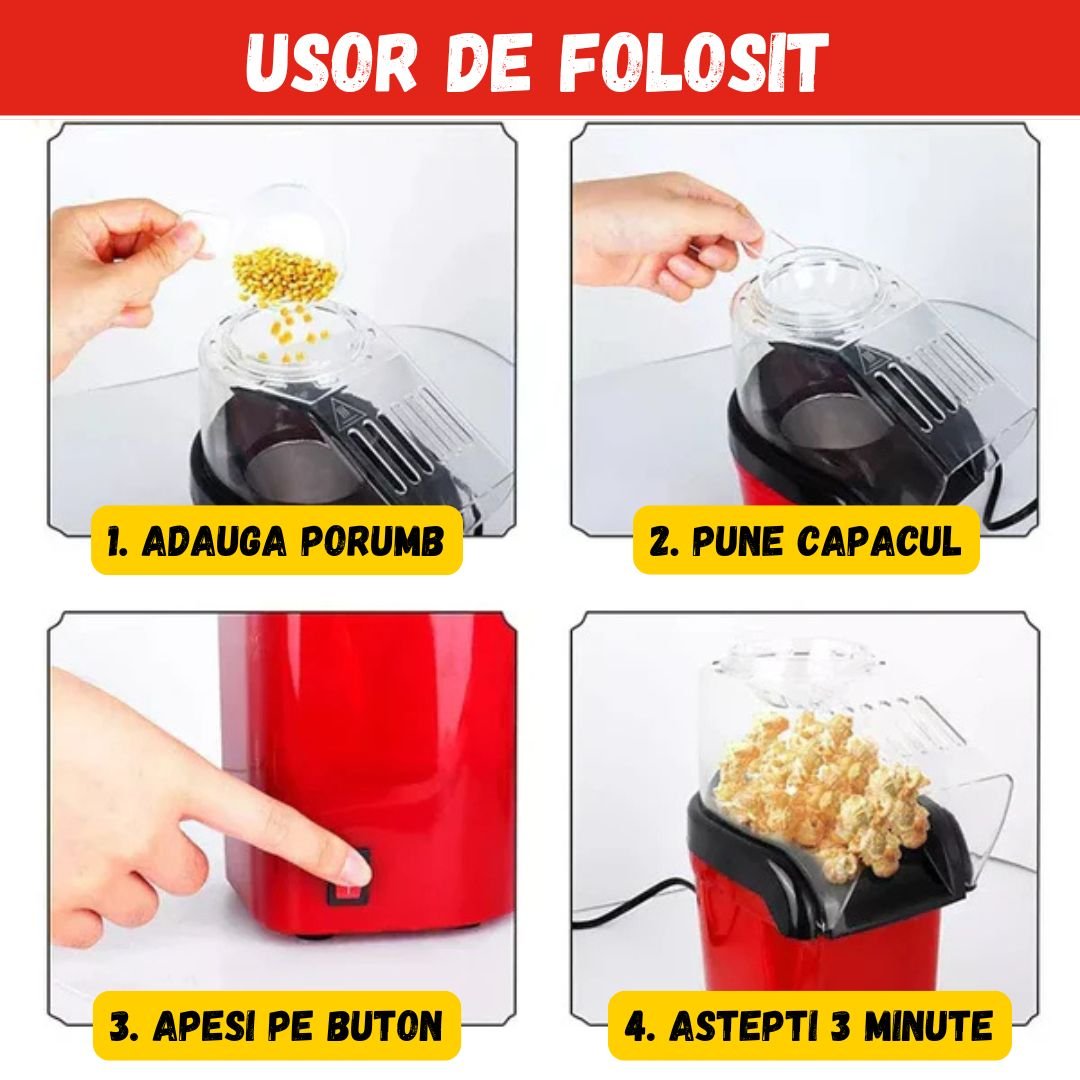 USOR DE FOLOSIT

1. ADAUGA PORUMB

2. PUNE CAPACUL

3. APESI PE BUTON

4. ASTEPTI 3 MINUTE