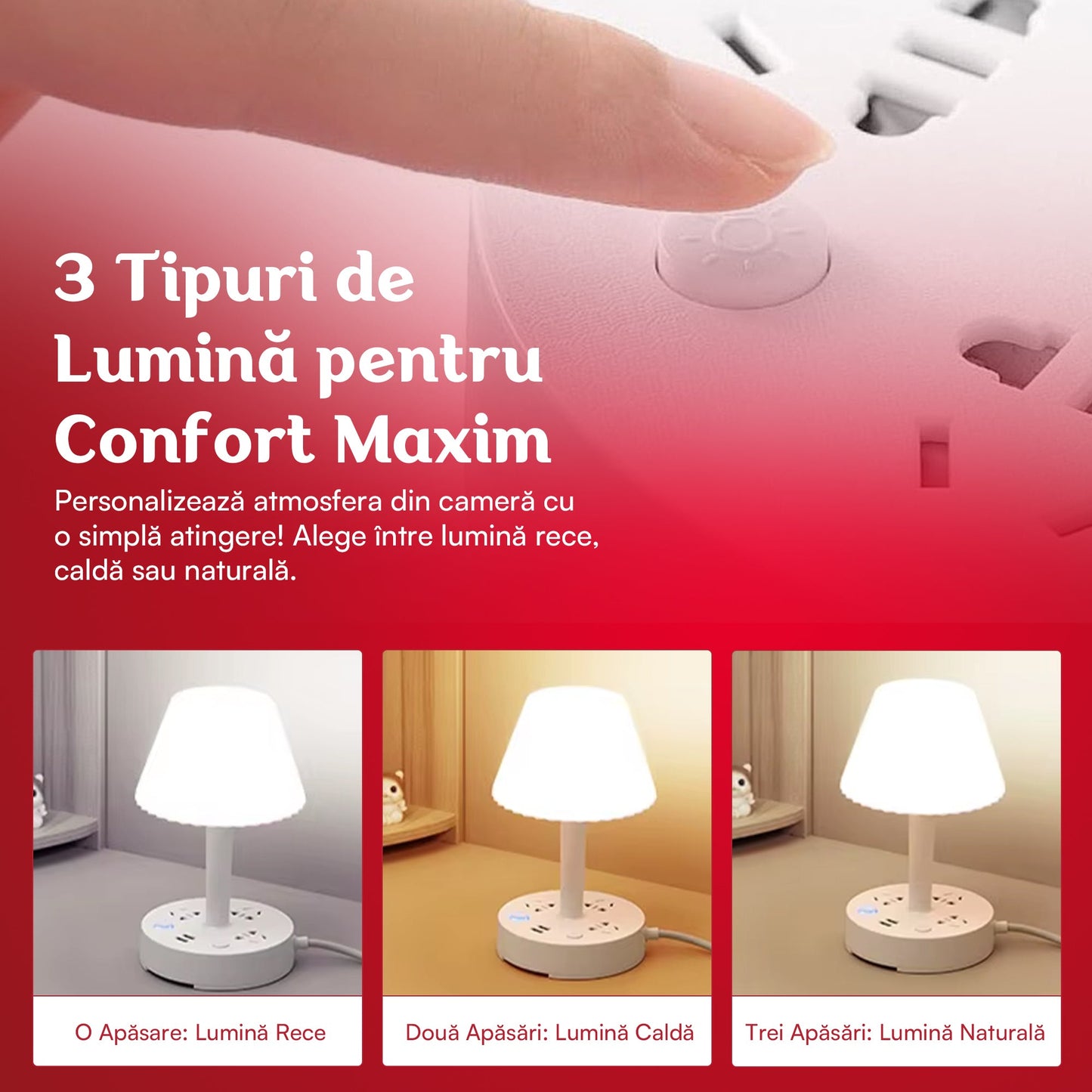 3 Tipuri de Lumină pentru Confort Maxim

Personalizează atmosfera din cameră cu o simplă atingere! Alege între lumină rece, caldă sau naturală.

O Apăsare: Lumină Rece

Două Apăsări: Lumină Caldă

Trei Apăsări: Lumină Naturală