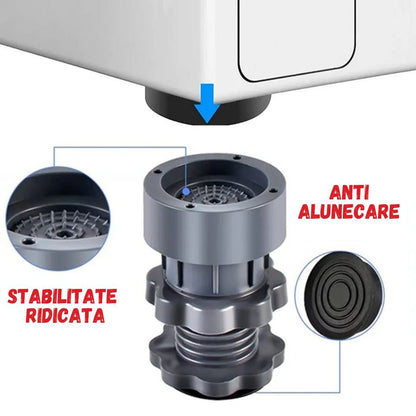 ANTI ALUNECARE

STABILITATE RIDICATA