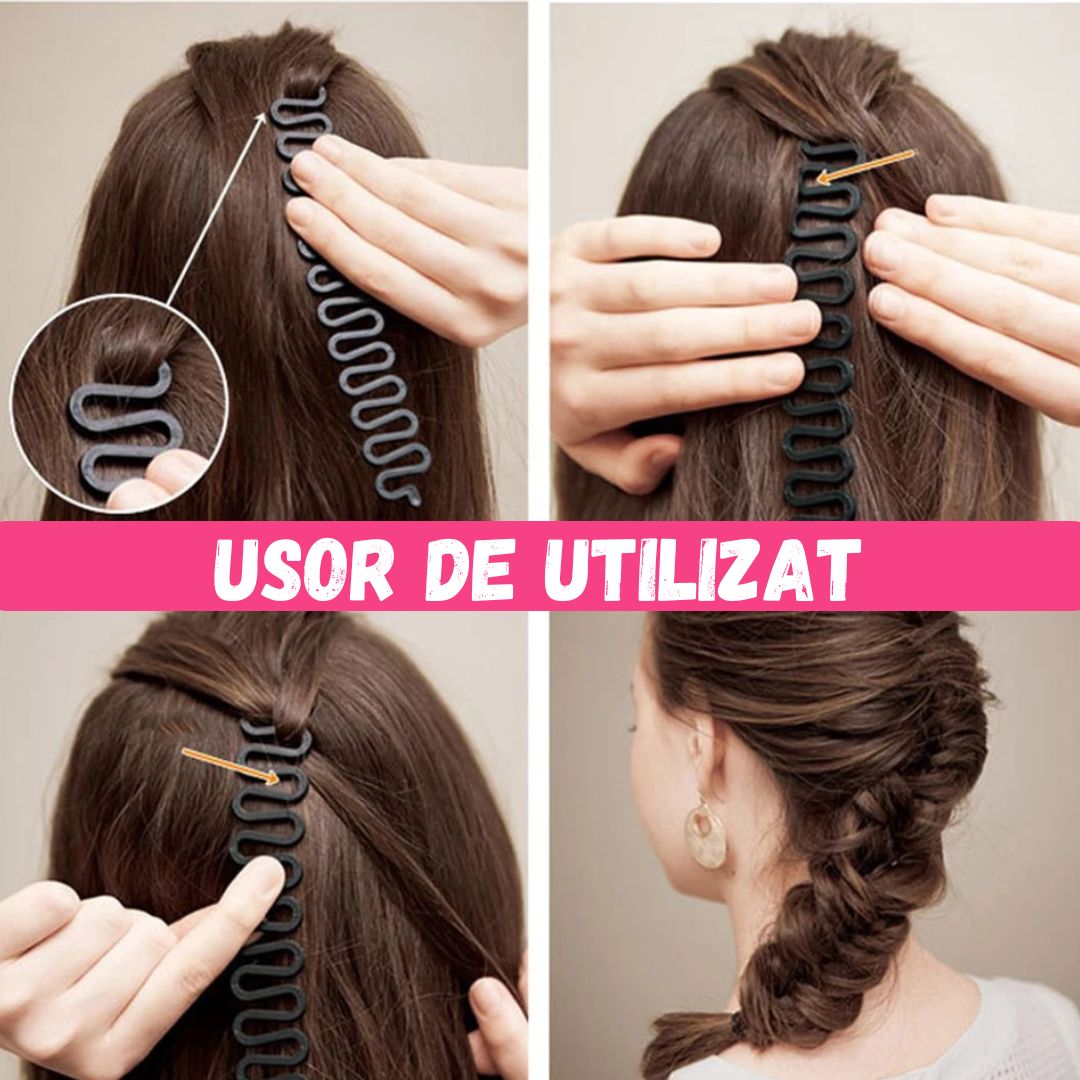 USOR DE UTILIZAT