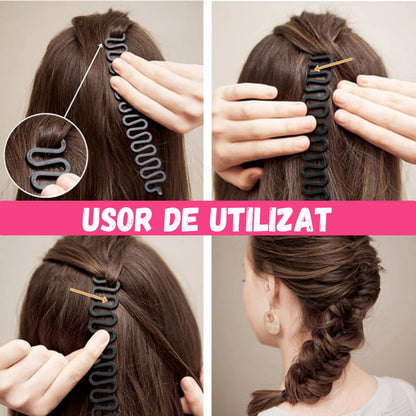 USOR DE UTILIZAT