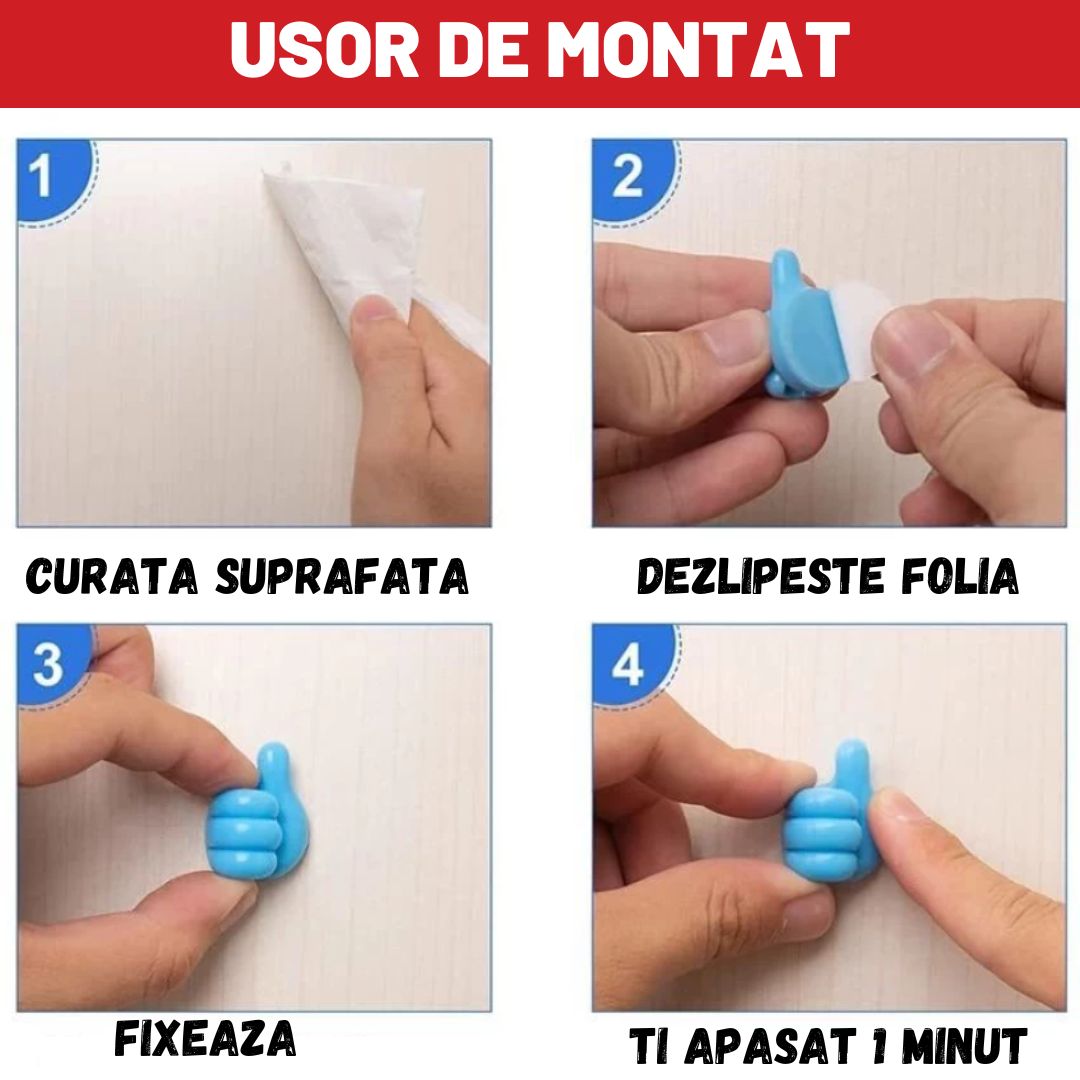 USOR DE MONTAT

1

CURATA SUPRAFATA

2

DEZLIPESTE FOLIA

3

FIXEAZA

4

TI APASAT 1 MINUT