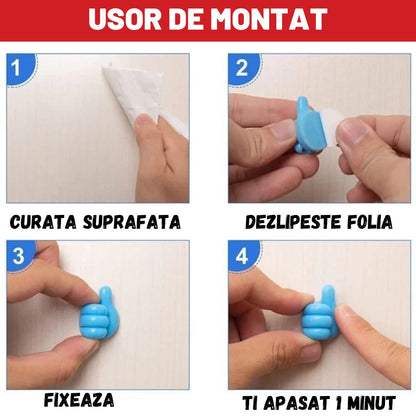 USOR DE MONTAT

1

CURATA SUPRAFATA

2

DEZLIPESTE FOLIA

3

FIXEAZA

4

TI APASAT 1 MINUT