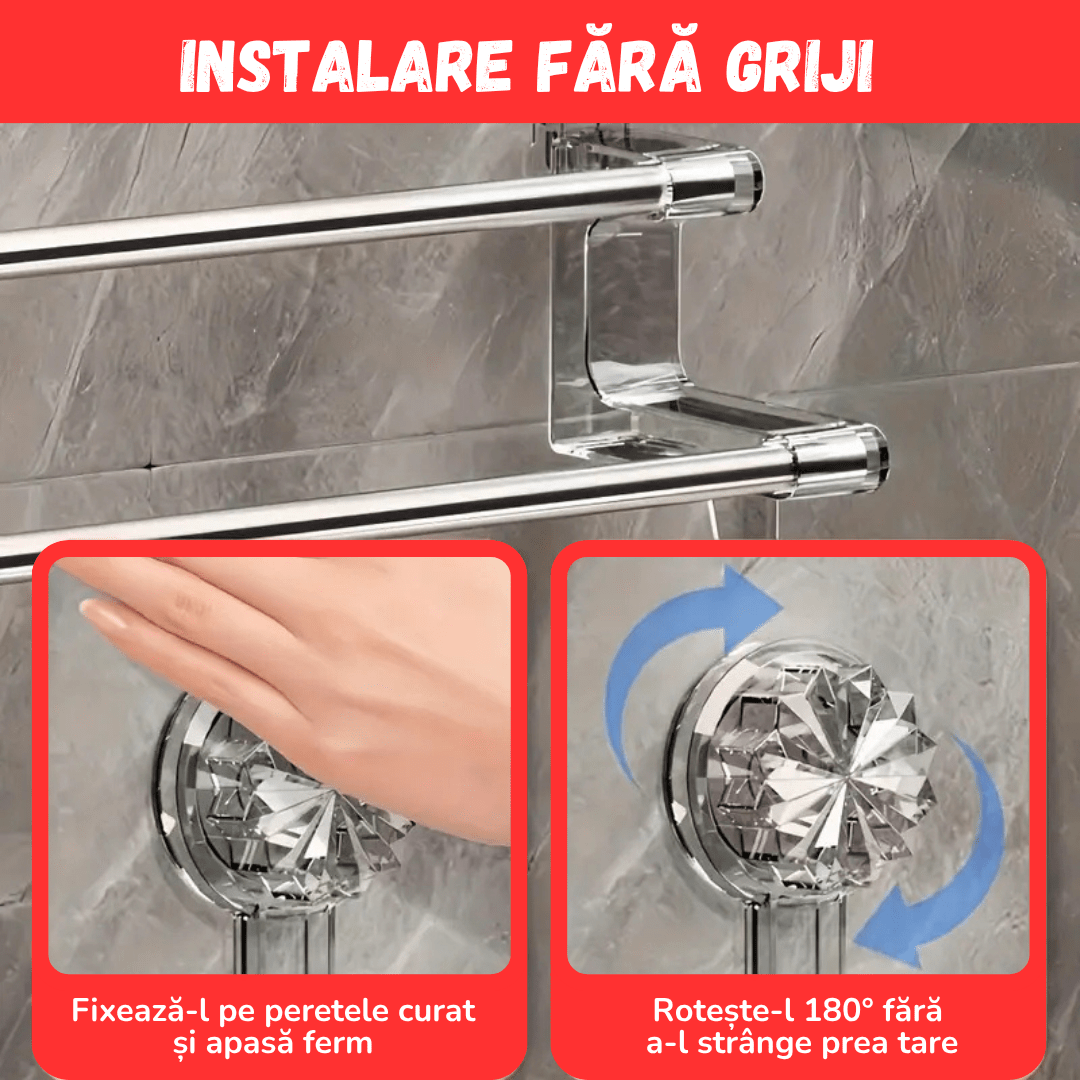 INSTALARE FĂRĂ GRIJI

Fixează-l pe peretele curat și apasă ferm

Rotește-l 180° fără a-l strânge prea tare