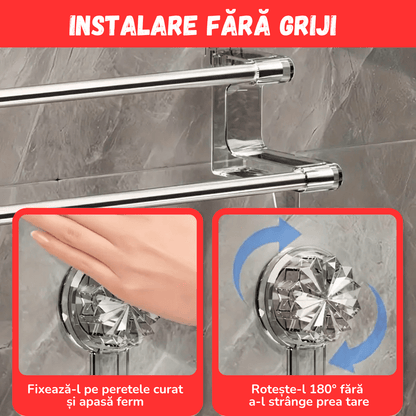 INSTALARE FĂRĂ GRIJI

Fixează-l pe peretele curat și apasă ferm

Rotește-l 180° fără a-l strânge prea tare