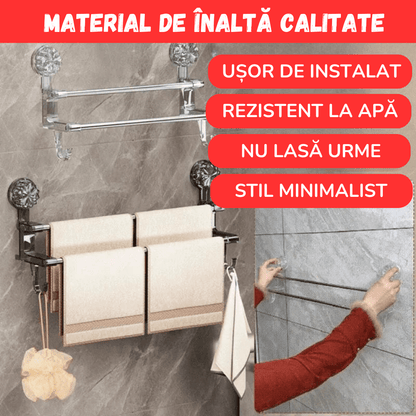 MATERIAL DE ÎNALTĂ CALITATE

UȘOR DE INSTALAT

REZISTENT LA APĂ

NU LASĂ URME

STIL MINIMALIST