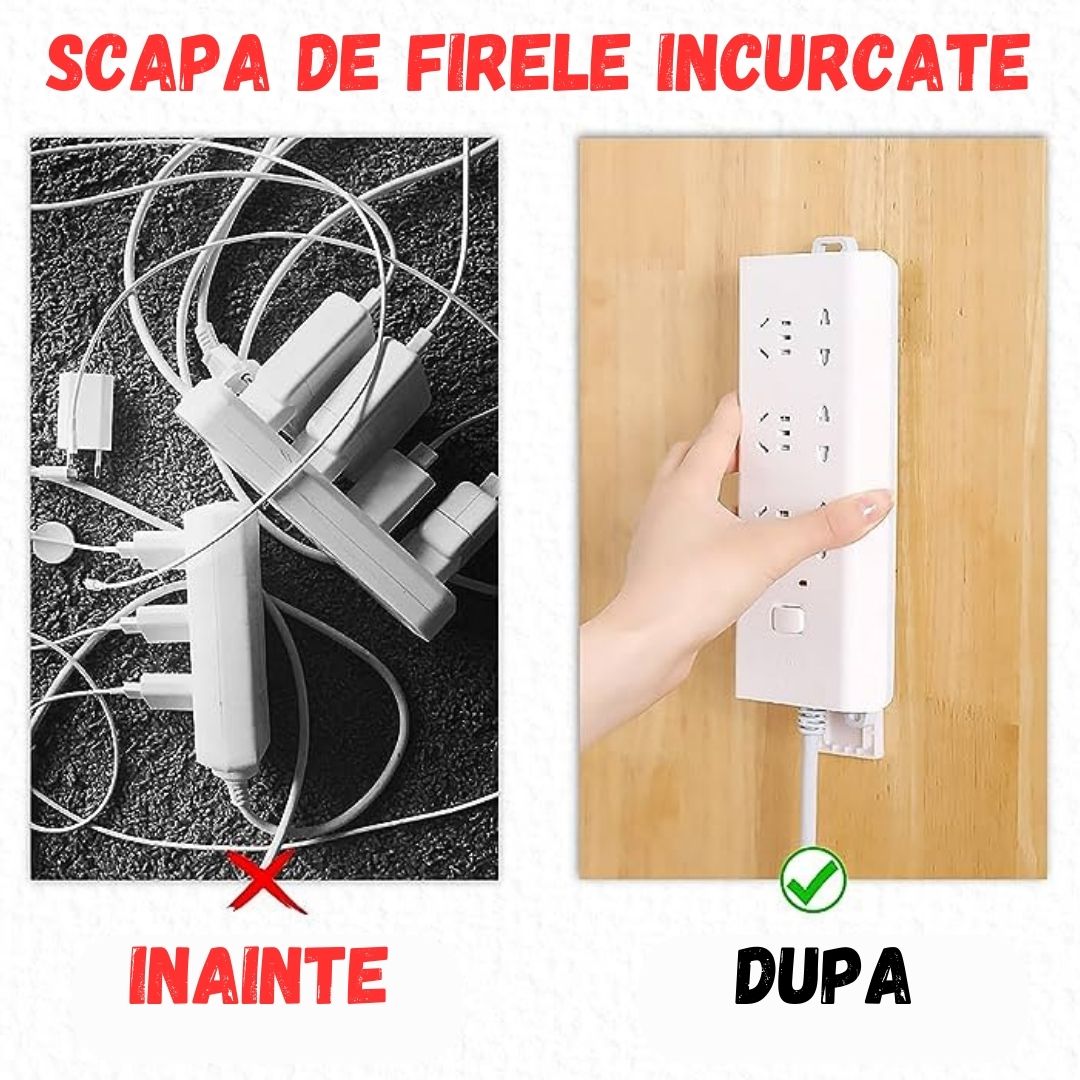 SCAPA DE FIRELE INCURCATE

INAINTE

DUPA