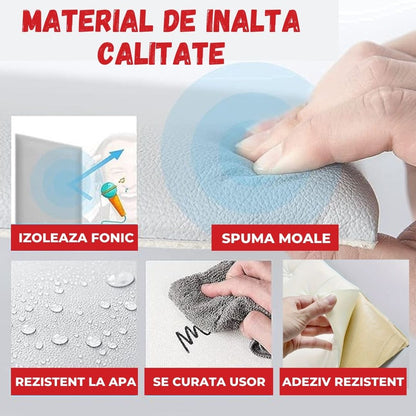 MATERIAL DE INALTA CALITATE

IZOLEAZA FONIC

SPUMA MOALE

REZISTENT LA APA

SE CURATA USOR

ADEZIV REZISTENT