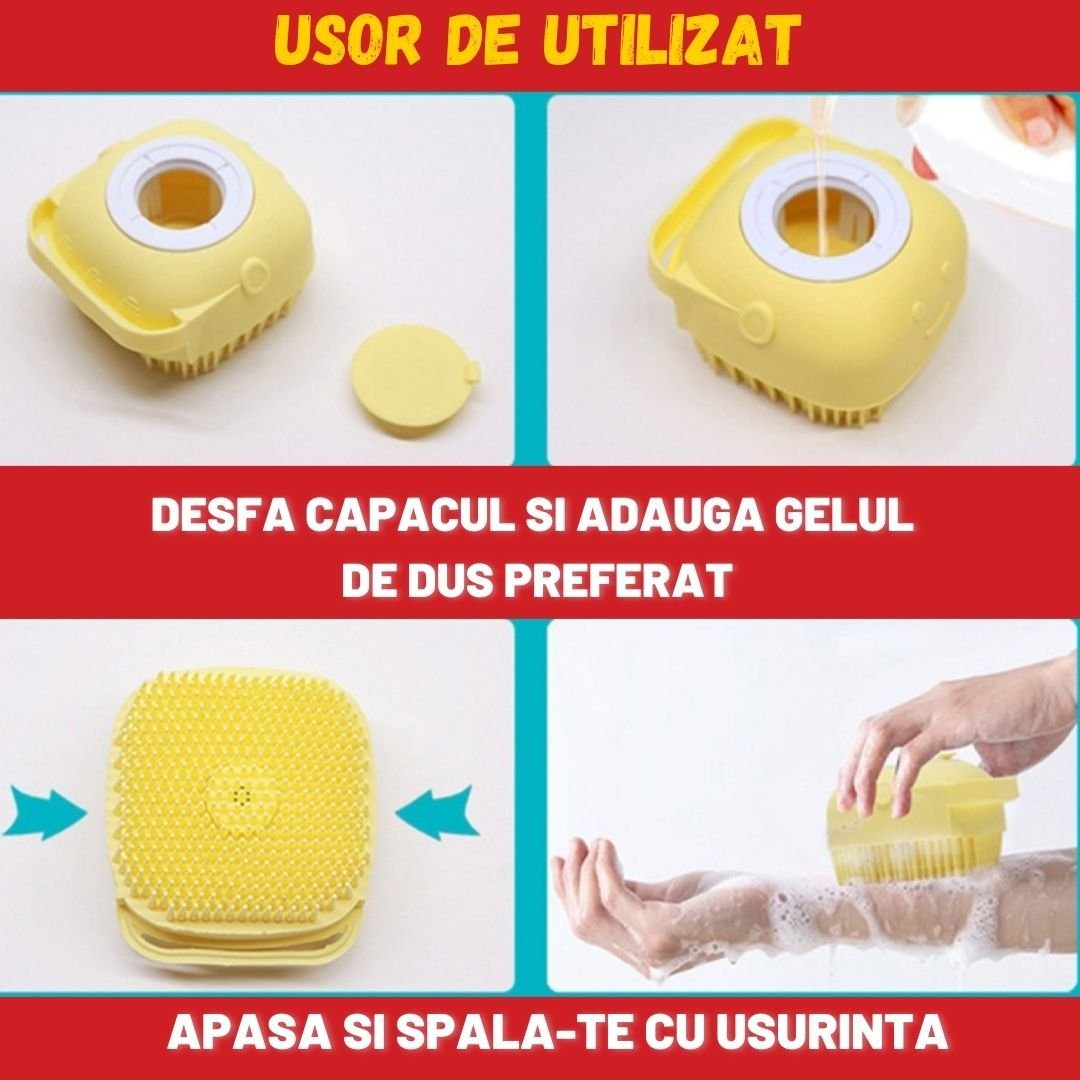 USOR DE UTILIZAT

DESFA CAPACUL SI ADAUGA GELUL DE DUS PREFERAT

APASA SI SPALA-TE CU USURINTA