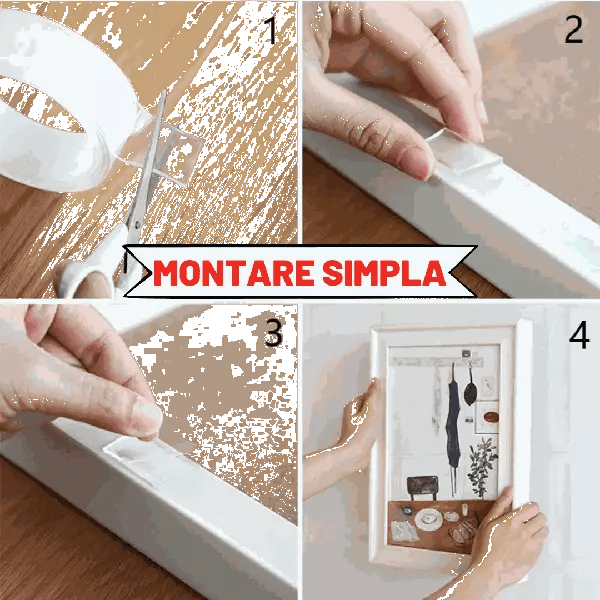 1

2

MONTARE SIMPLA

3

4