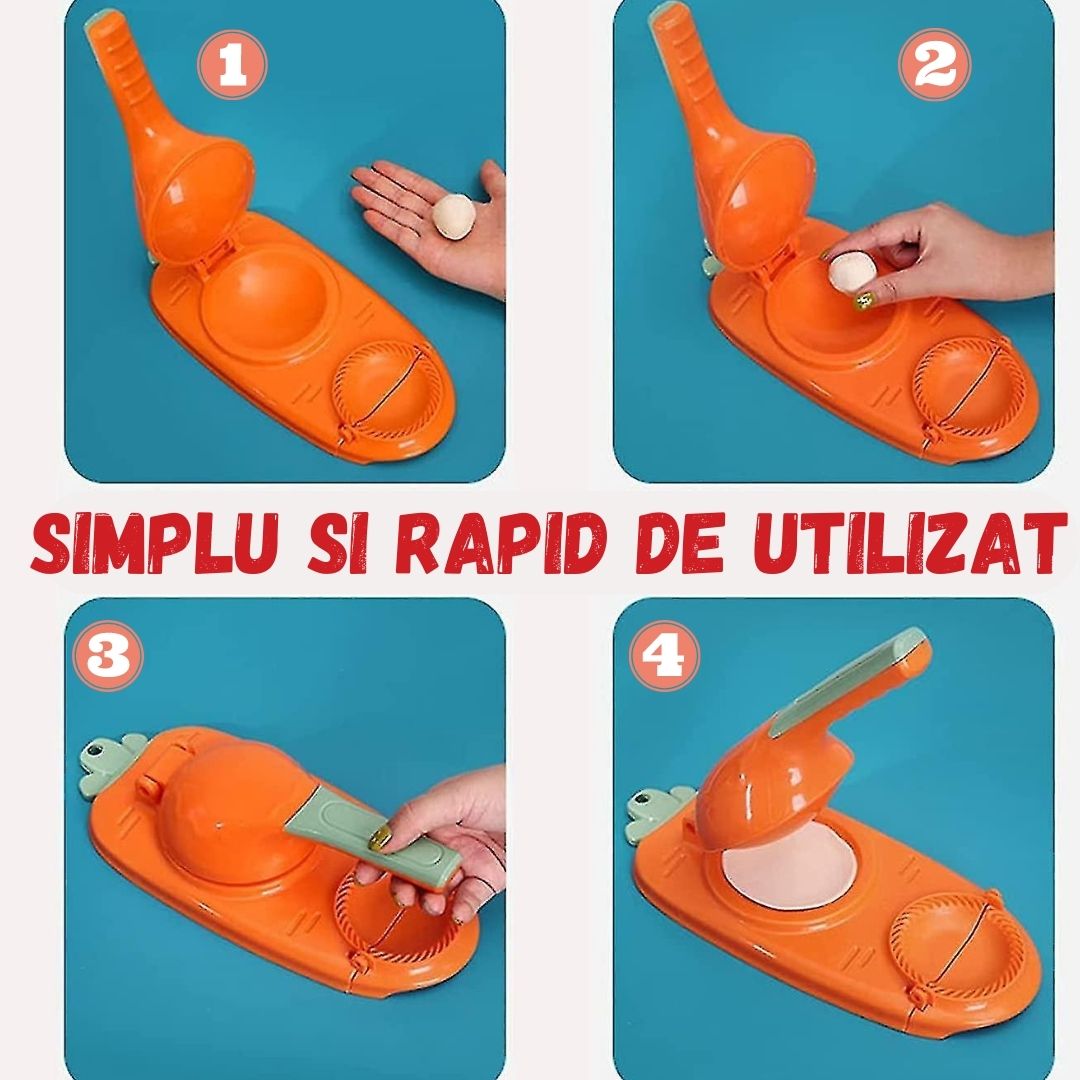 1

2

SIMPLU SI RAPID DE UTILIZAT

3

4