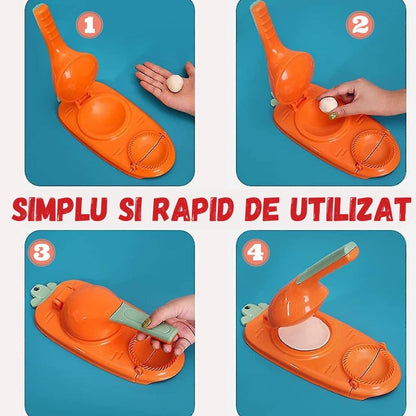 1

2

SIMPLU SI RAPID DE UTILIZAT

3

4