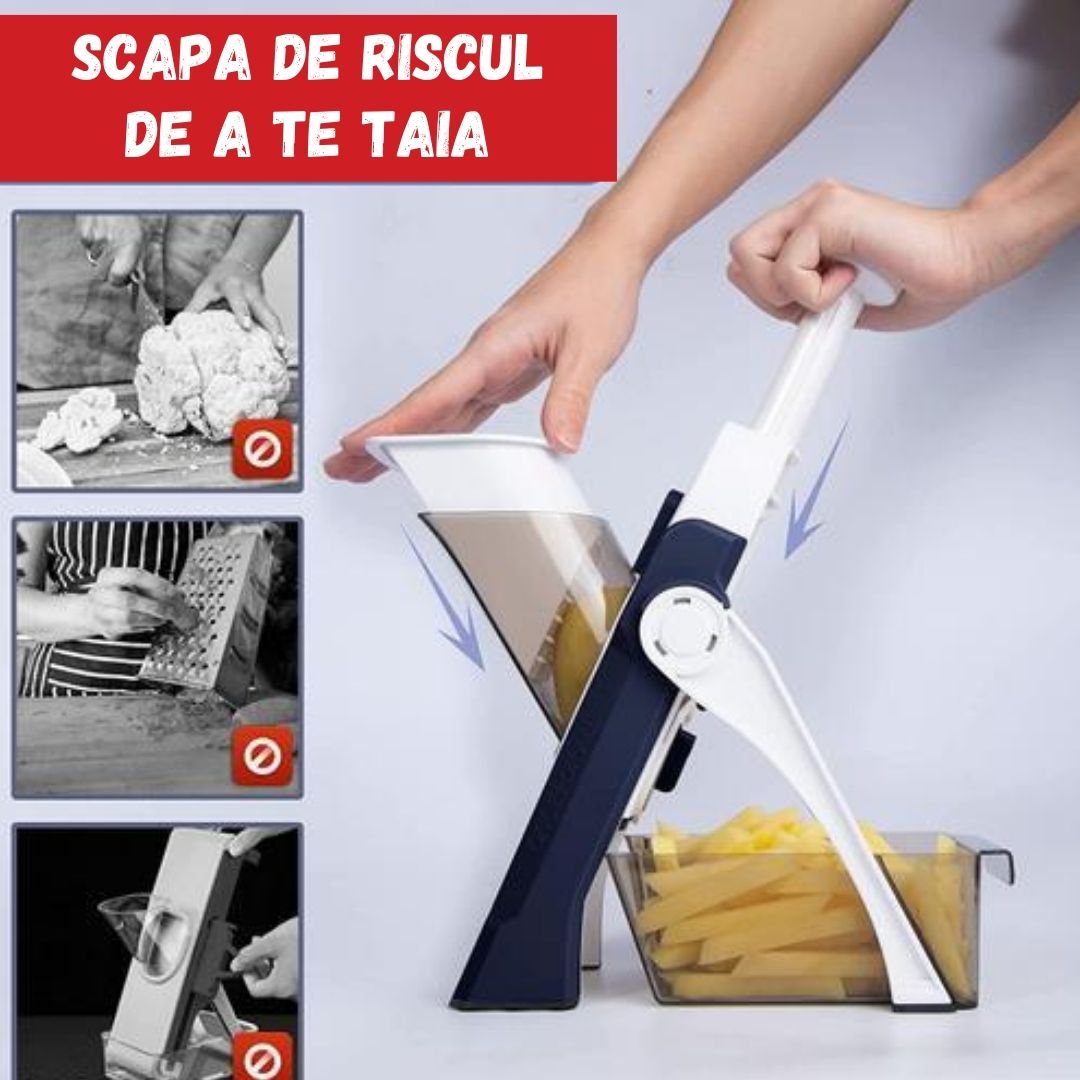 SCAPA DE RISCUL DE A TE TAIA