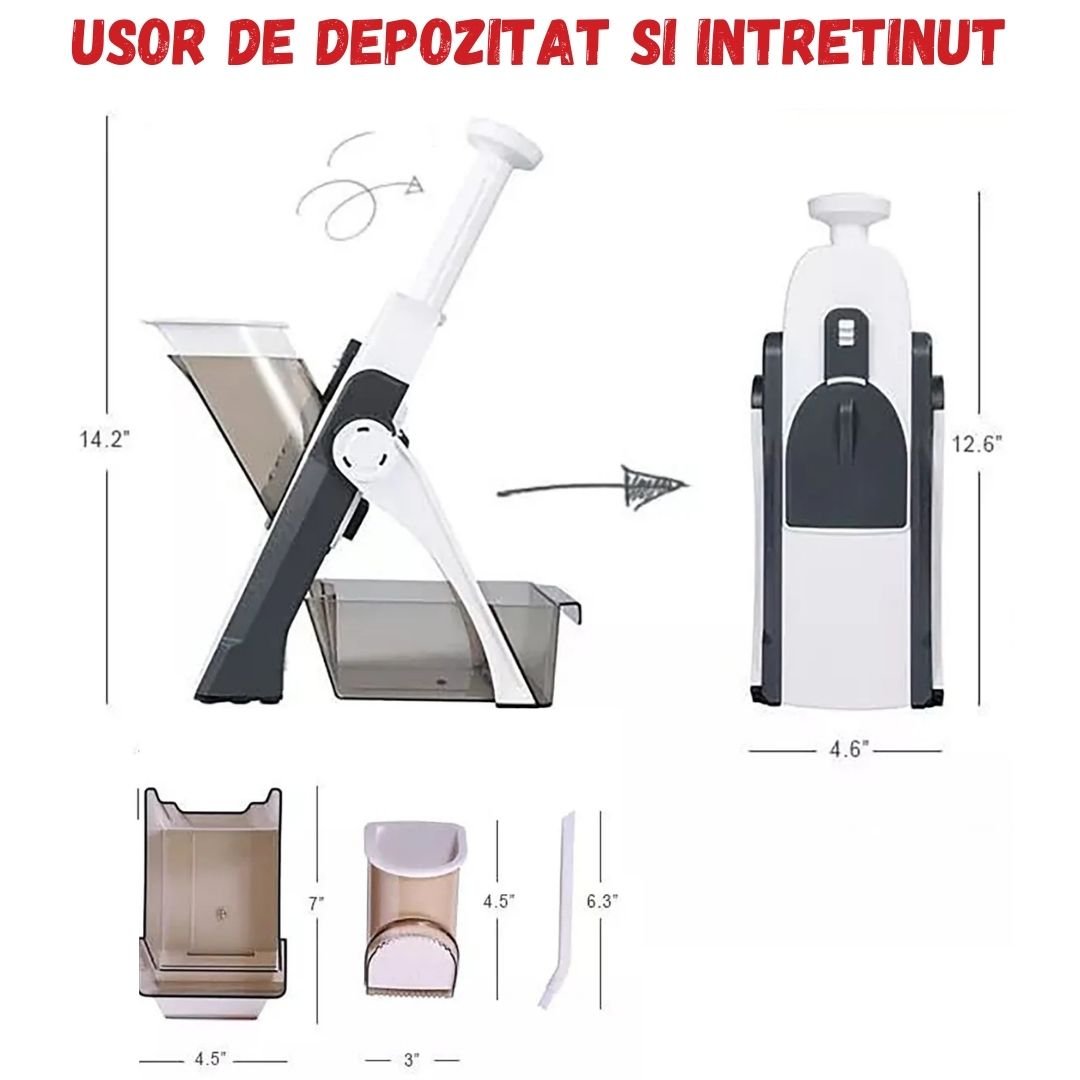 USOR DE DEPOZITAT SI INTRETINUT

14.2"

12.6"

4.6"

7"

4.5"

6.3"

4.5"

3"