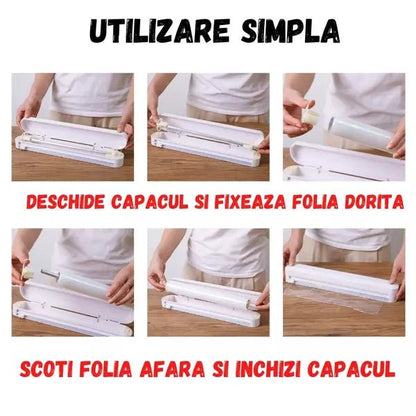 UTILIZARE SIMPLA

DESCHIDE CAPACUL SI FIXEAZA FOLIA DORITA

SCOTI FOLIA AFARA SI INCHIZI CAPACUL