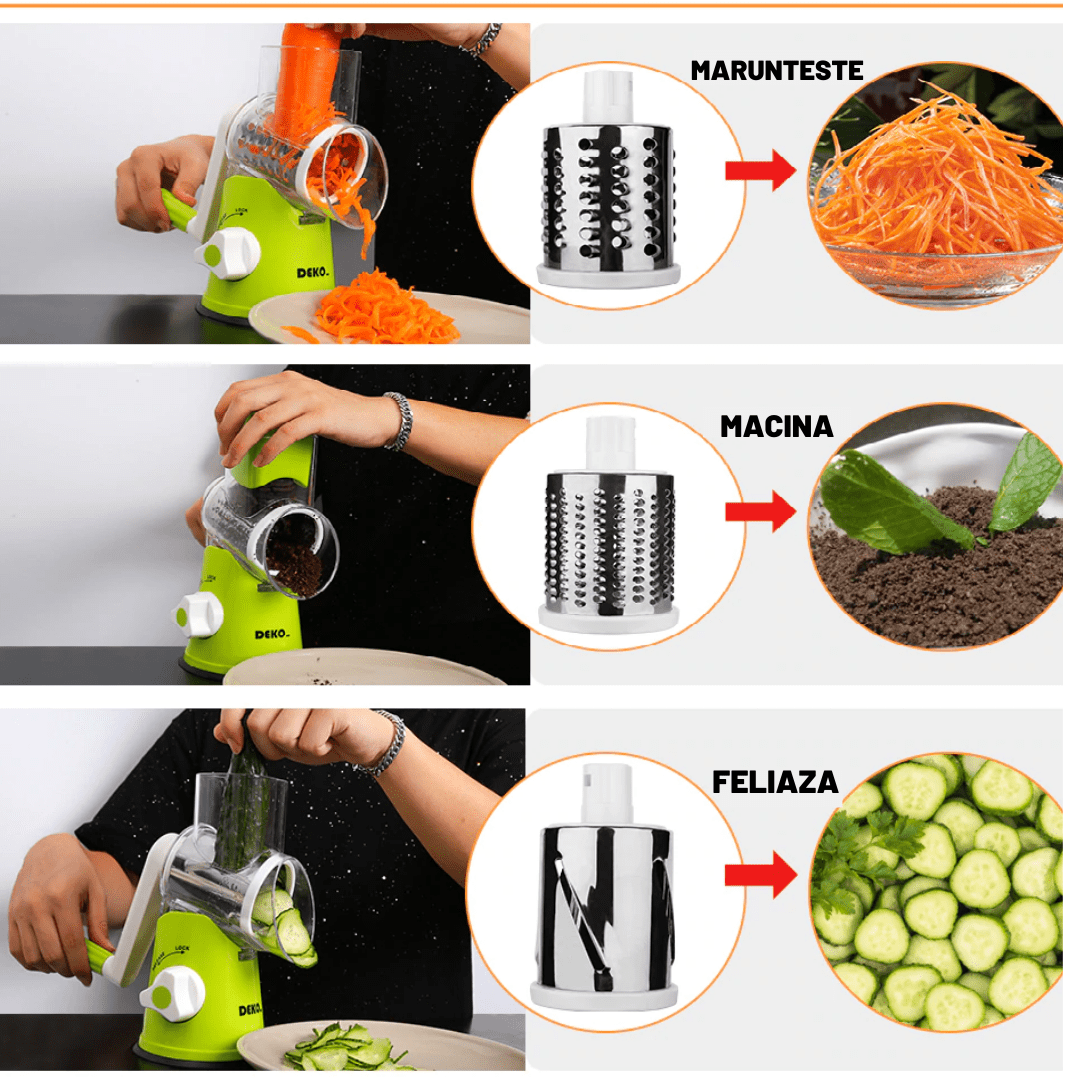 LOCK
DEKO
MARUNTESTE

DEKO
MACINA

LOCK
DEKO
FELIAZA