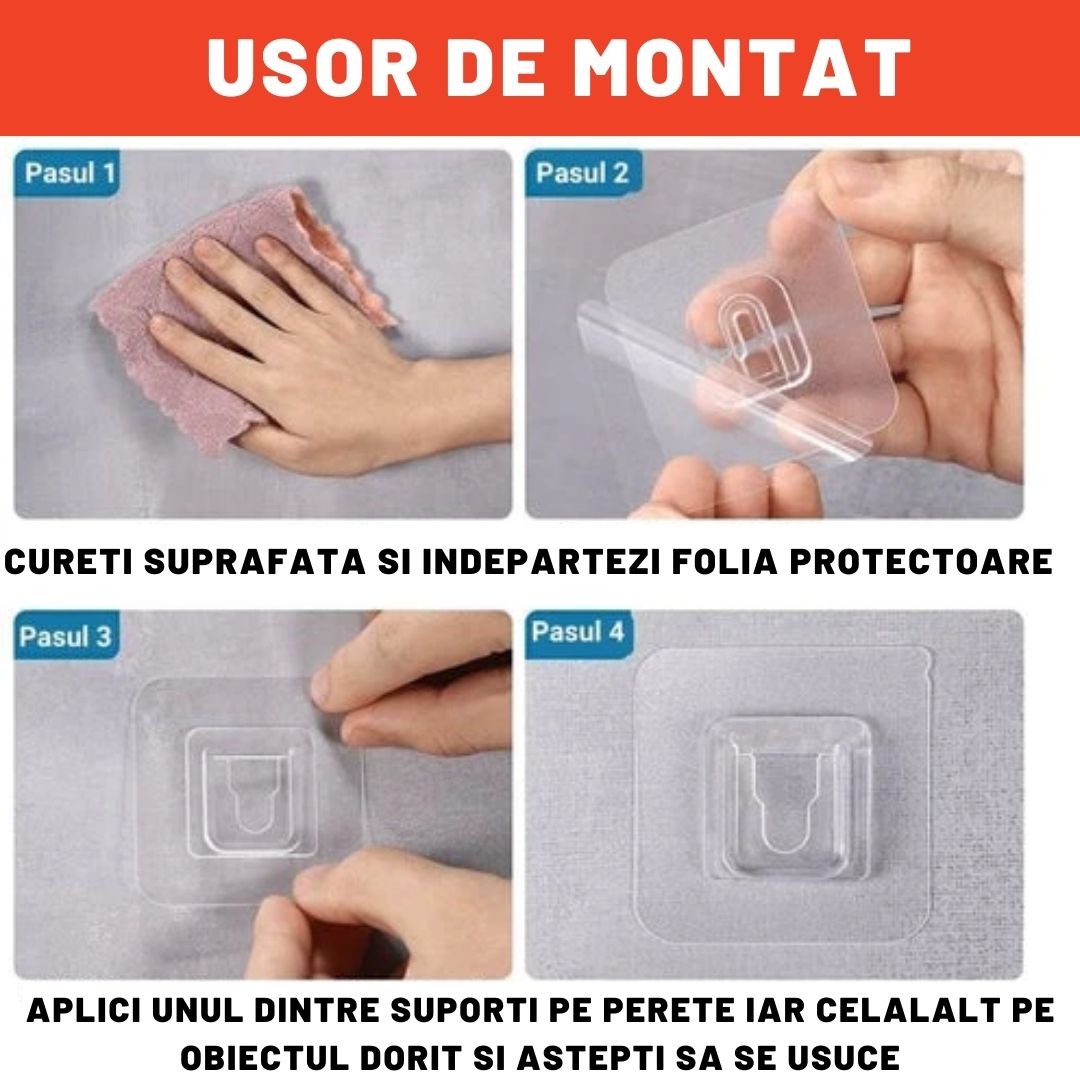 USOR DE MONTAT

Pasul 1

Pasul 2

CURETI SUPRAFATA SI INDEPARTEZI FOLIA PROTECTOARE

Pasul 3

Pasul 4

APLICI UNUL DINTRE SUPORTI PE PERETE IAR CELALALT PE OBIECTUL DORIT SI ASTEPTI SA SE USUCE