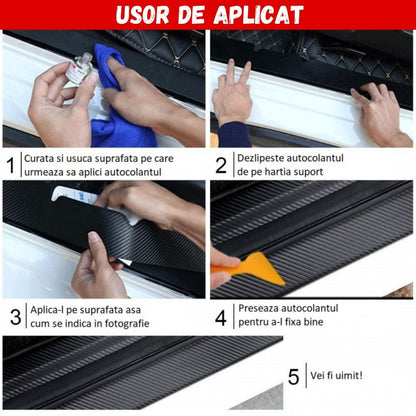 USOR DE APLICAT

1 Curata si usuca suprafata pe care urmeaza sa aplici autocolantul

2 Dezlipeste autocolantul de pe hartia suport

3 Aplica-l pe suprafata asa cum se indica in fotografie

4 Preseaza autocolantul pentru a-l fixa bine

5 Vei fi uimit!