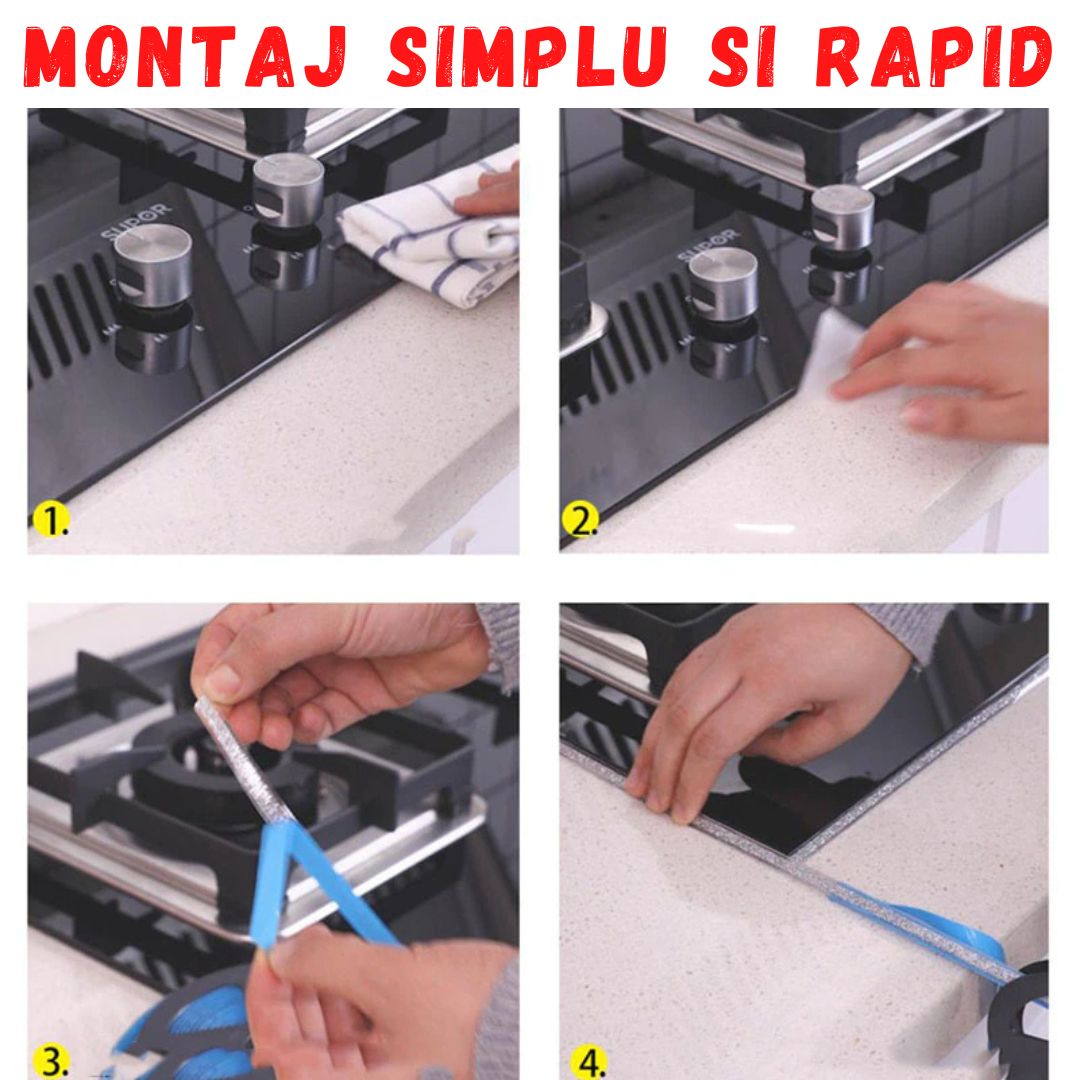 MONTAJ SIMPLU SI RAPID

SUPOR

1.

SUPOR

2.

3.

4.