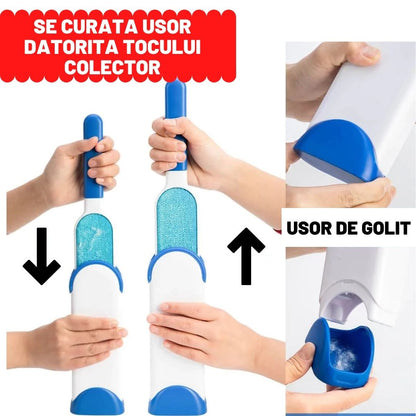 SE CURATA USOR DATORITA TOCULUI COLECTOR

USOR DE GOLIT