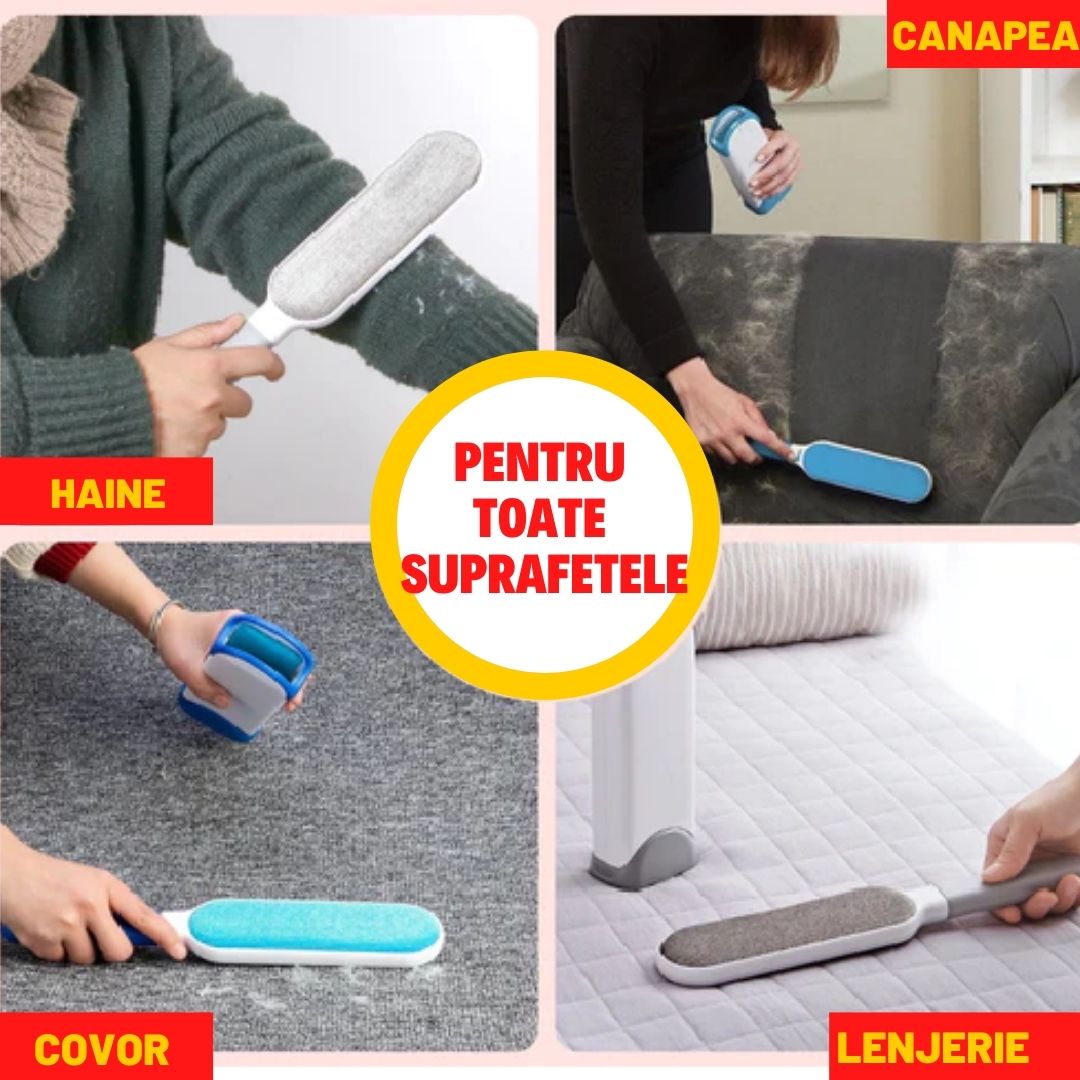 CANAPEA

HAINE

PENTRU TOATE SUPRAFETELE

COVOR

LENJERIE